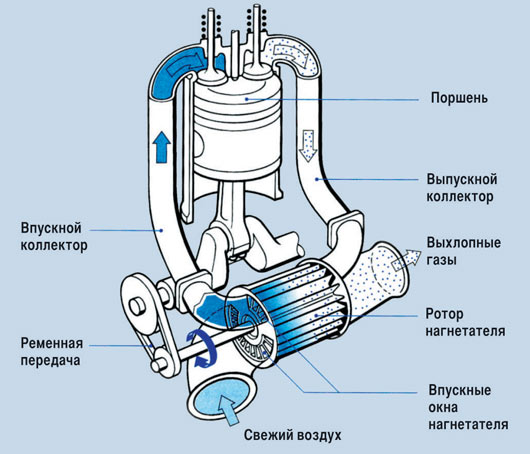 Поршень

Выпускной коллектор

Впускной коллектор

Выхлопные газы

Ротор нагнетателя

Ременная передача

Впускные окна нагнетателя

Свежий воздух